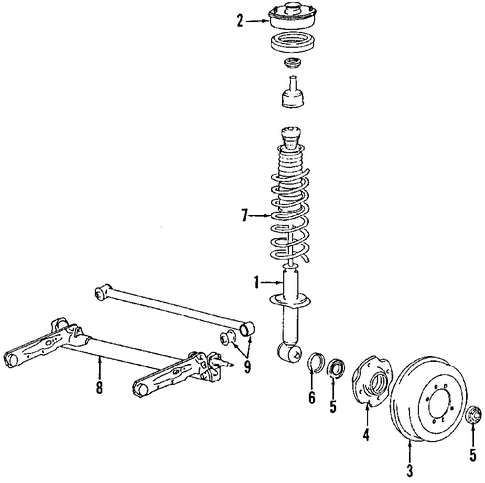 2
7
1
9
8
6
5
4
3
5