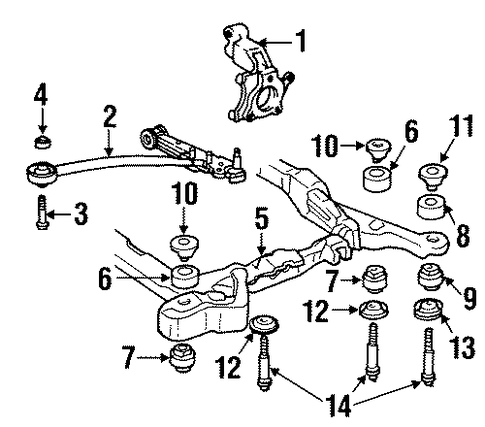 1
4
2
10
6
11
3
10
5
8
6
7
9
12
13
7
12
14