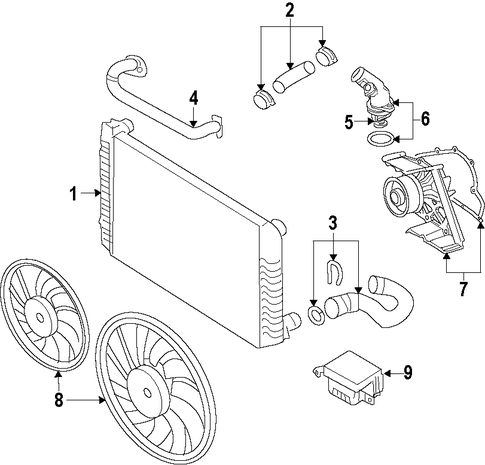 2
4
5
6
1
3
7
9
8