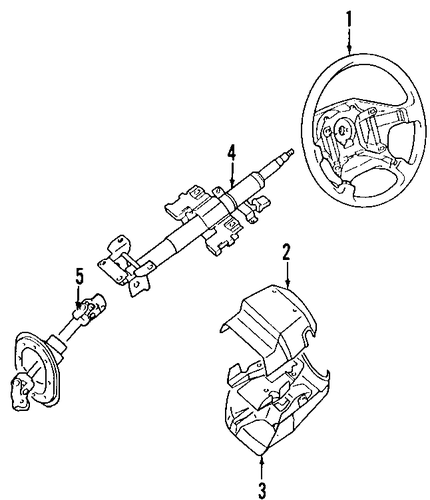 1

4

2

5

3