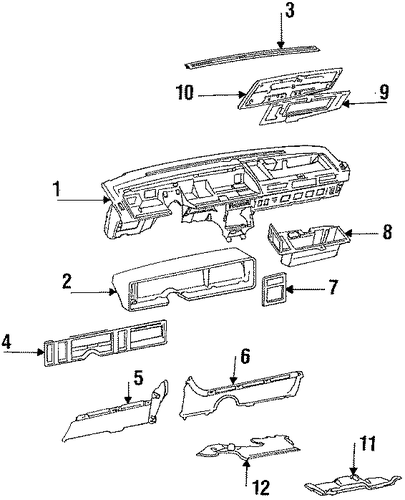 3
10
9
1
8
2
7
4
6
5
11
12