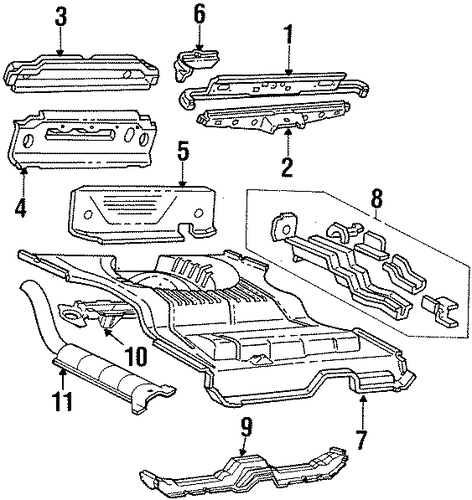 3
6
1
2
4
5
8
10
11
7
9