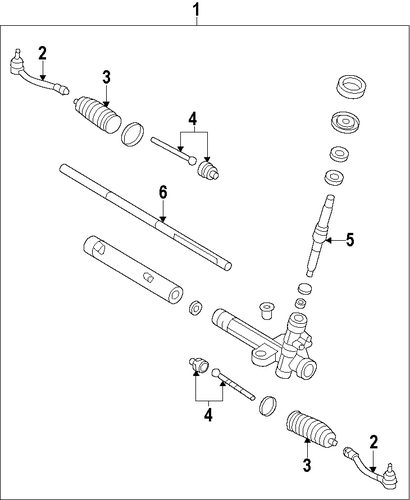 1
2
3
4
6
5
4
3
2