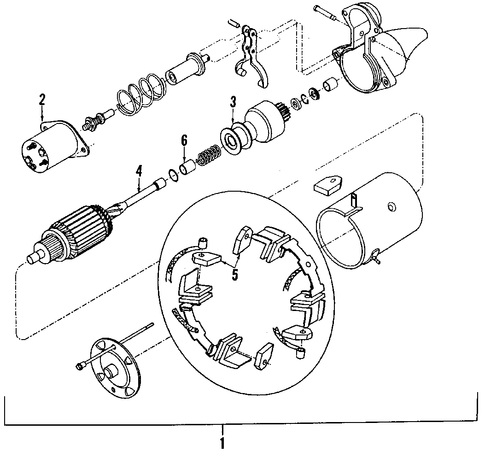 2
3
6
4
5
1