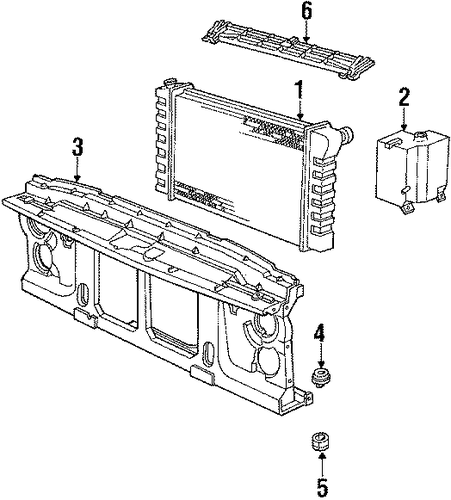 6
1
2
3
4
5