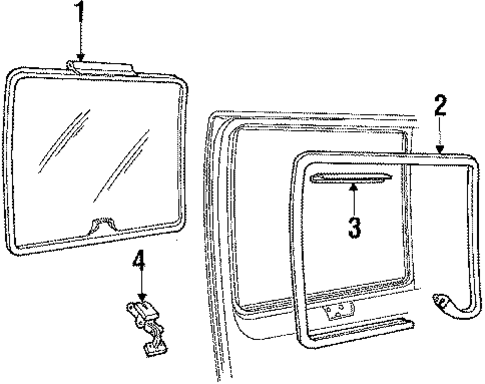 1
2
3
4