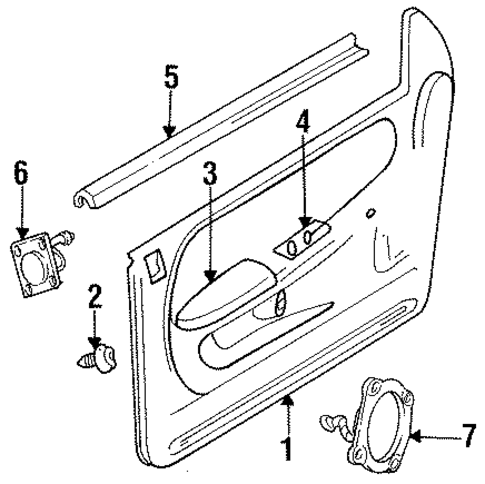 5
4
6
3
2
1
7