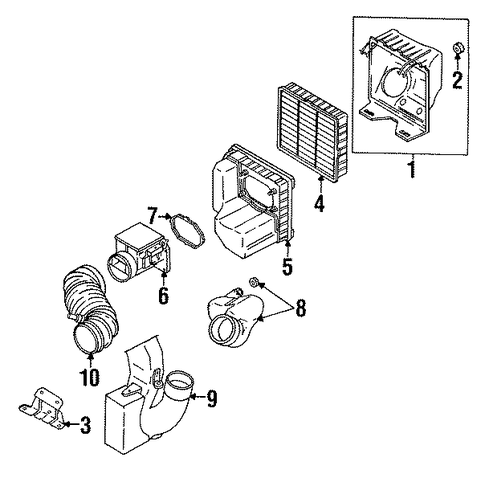 2
1
4
7
5
6
8
10
9
3