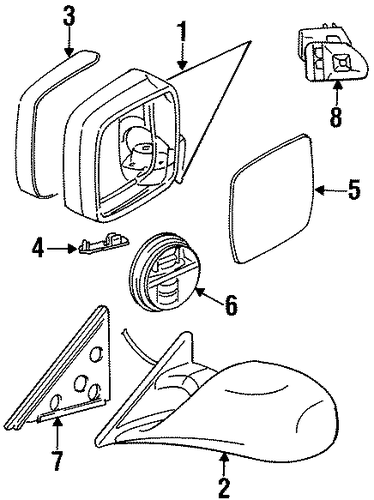 3
1
8
5
4
6
7
2