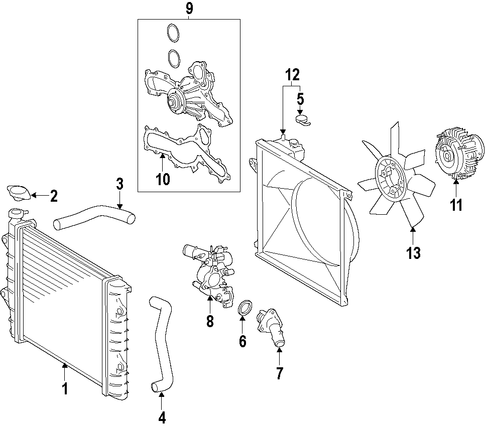 9

12

5

10

2

3

11

13

8

6

7

1

4