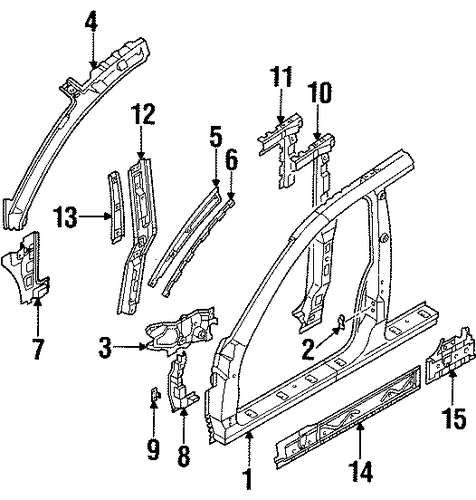 4
11
10
12
5
6
13
7
3
2
9
8
1
14
15