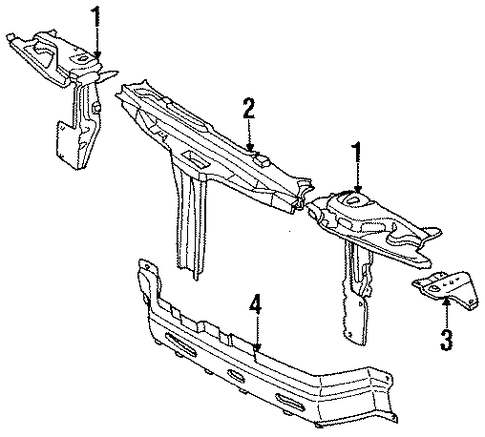 1
2
1
4
3