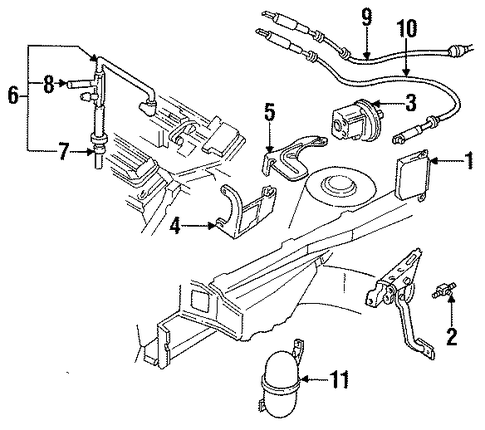 9
10
6
8
3
5
7
1
4
2
11