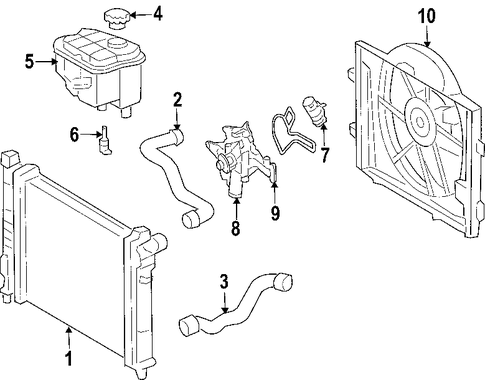 4
10
5
2
6
7
9
8
3
1