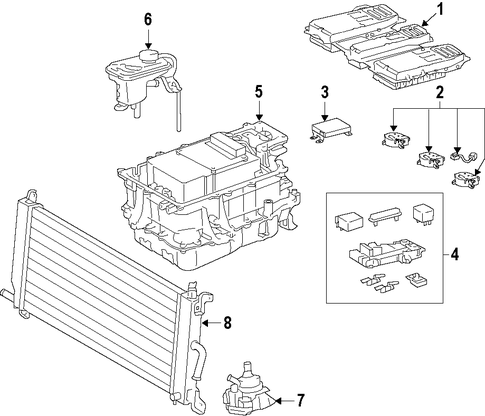 6
1
5
3
2
4
8
7