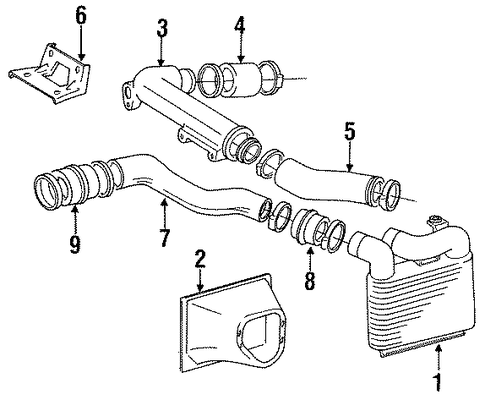 6
3
4
5
9
7
2
8
1