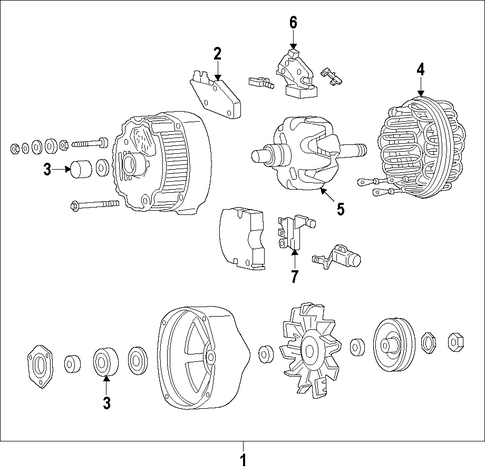 6
2
4
3
5
7
3
1