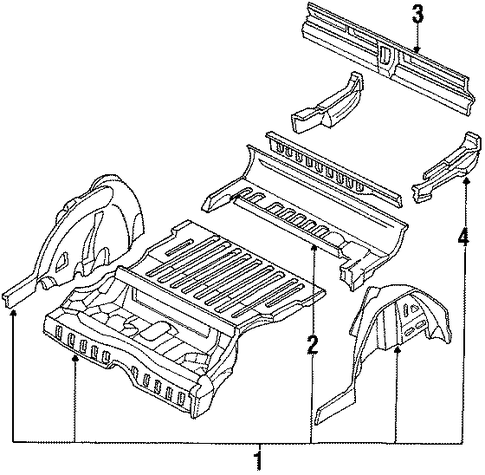 3
4
2
1