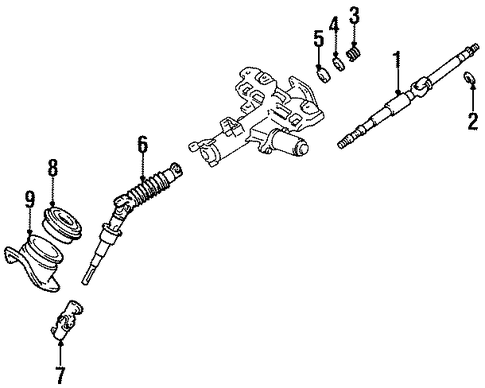 5
4
3
1
2
6
8
9
7