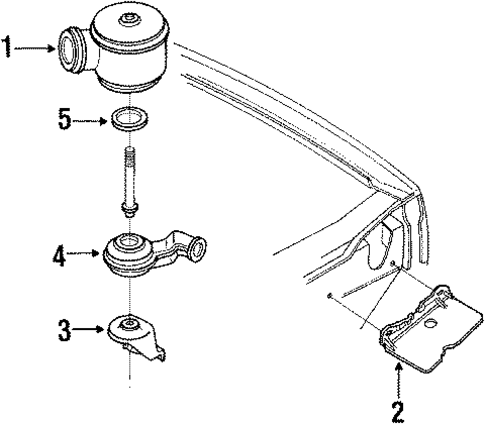 1
5
4
3
2