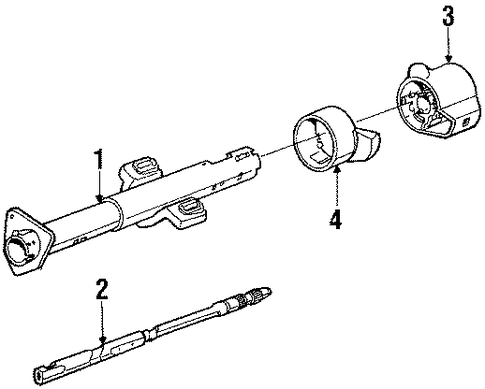 3
1
4
2