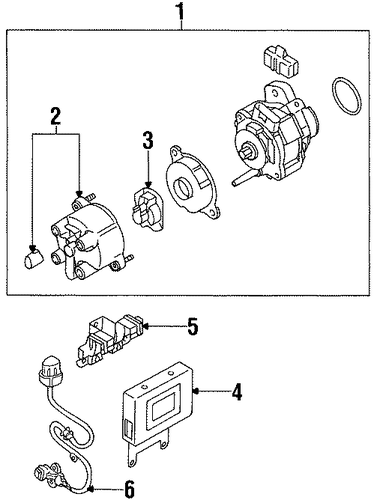 1
2
3
5
4
6