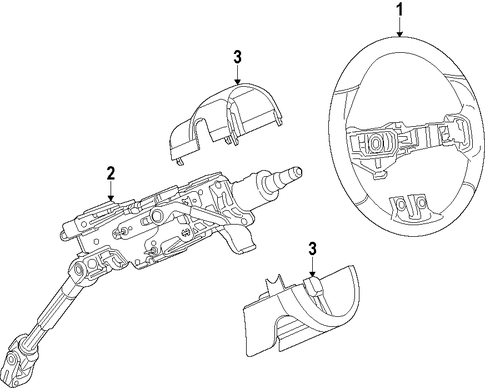 1
3
2
3