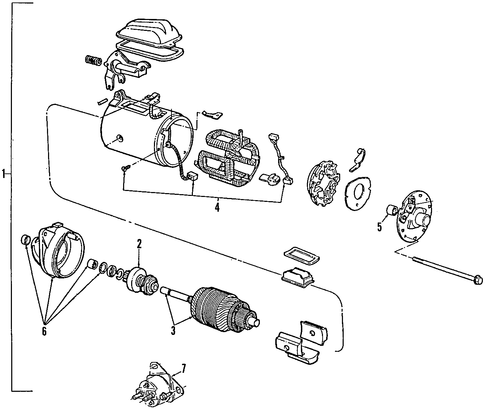 1
4
5
2
6
3
7