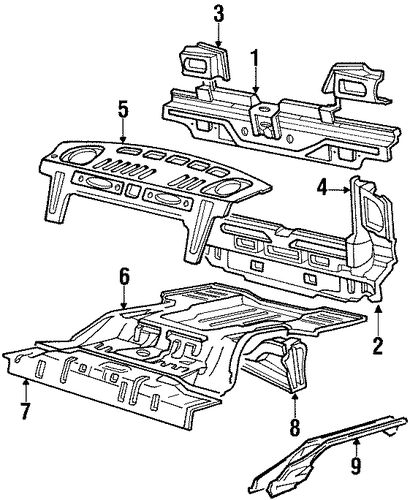 3
1
5
4
6
2
7
8
9