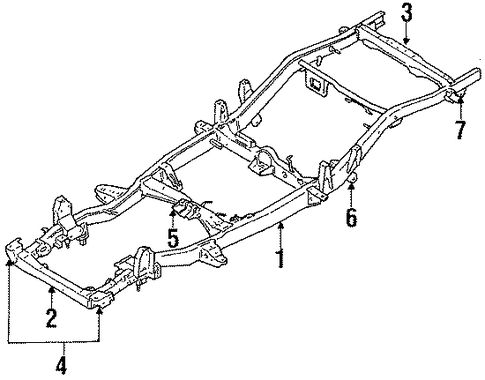 3
7
6
5
1
2
4