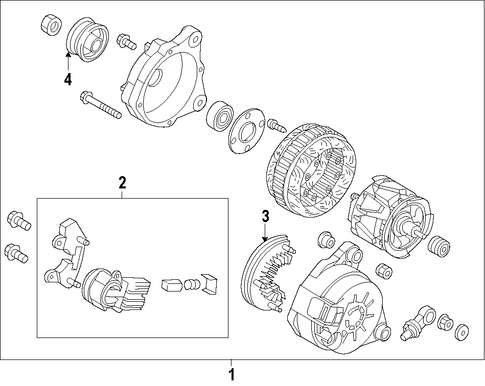 4
2
3
1