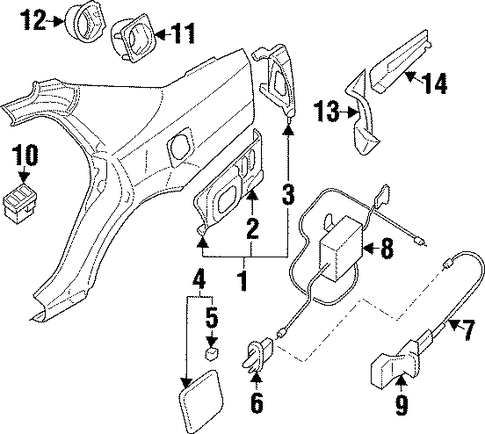 12
11
14
13
10
3
2
8
1
4
5
7
6
9