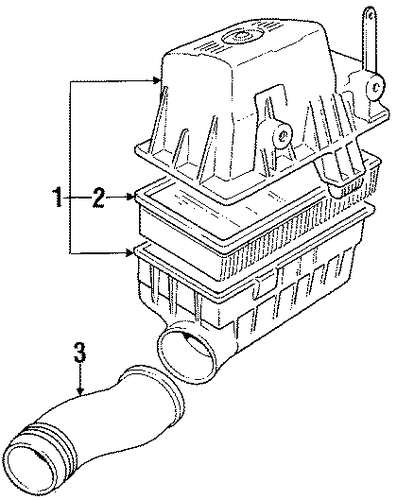 1
2
3