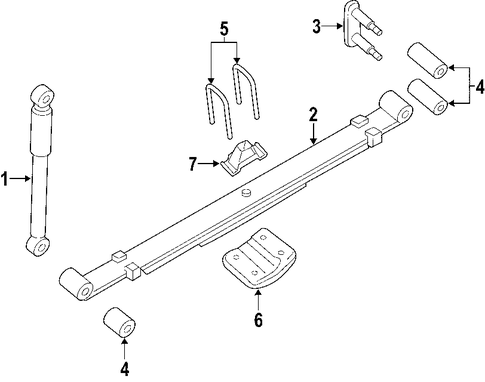 5
3
4
2
7
1
6
4