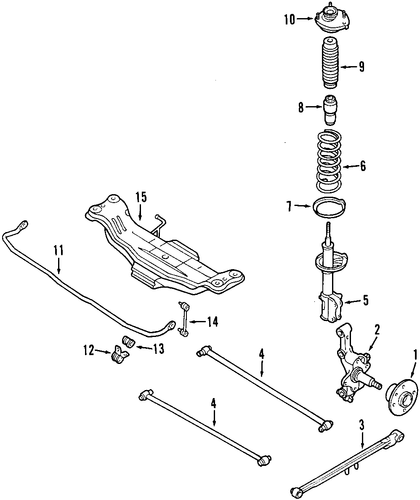 10
9
8
6
7
15
11
5
14
2
12
13
4
1
4
3