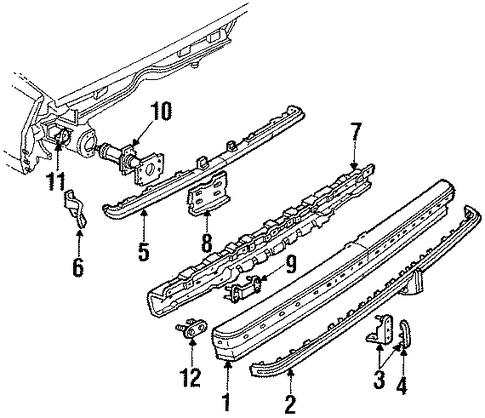 10
7
11
6
5
8
9
12
1
2
3
4