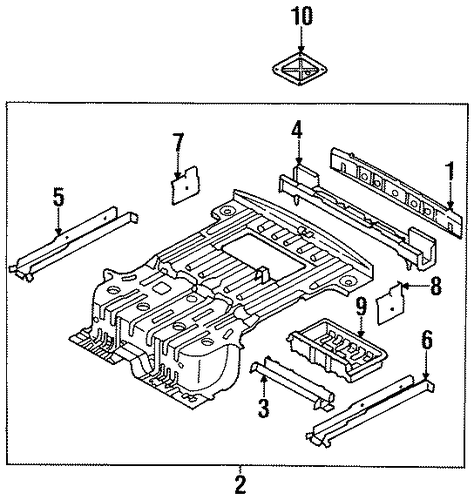 10
7
4
1
5
8
9
6
3
2