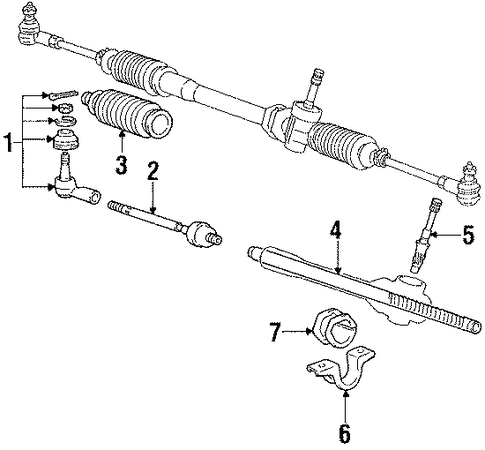 1
3
2
4
5
7
6