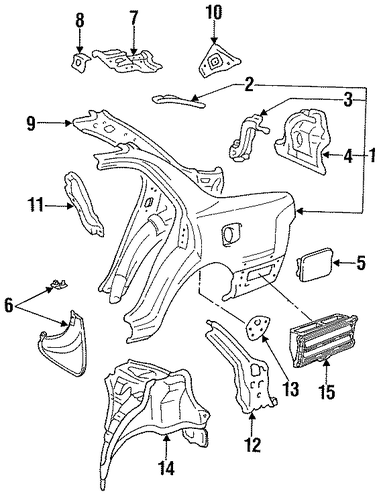 8
7
10
2
3
9
4
1
11
5
6
13
15
12
14