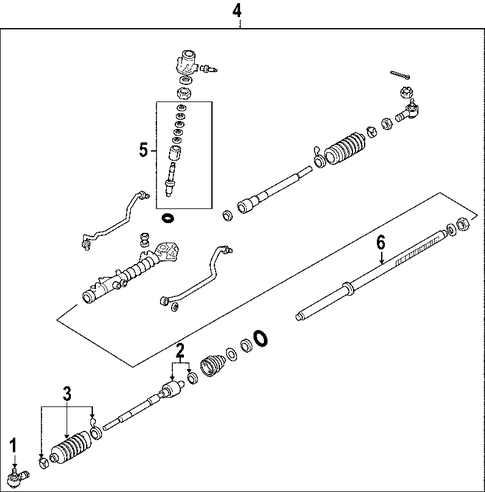 4
5
6
2
3
1