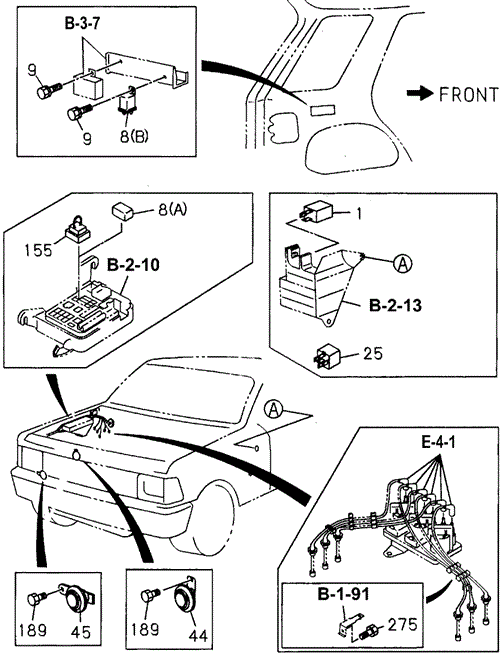 B-3-7
9
9
8(B)
FRONT

8(A)
155
B-2-10

1
A
B-2-13
25

A

E-4-1

B-1-91
275

189
45

189
44