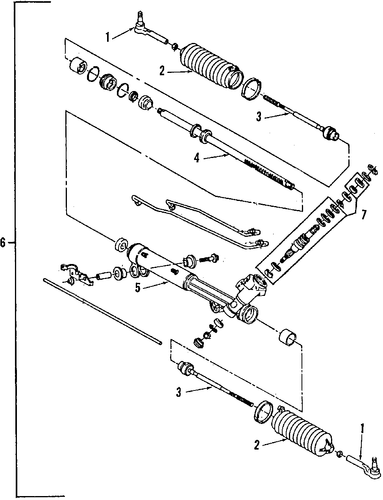 1
2
3
4
7
6
5
3
2
1