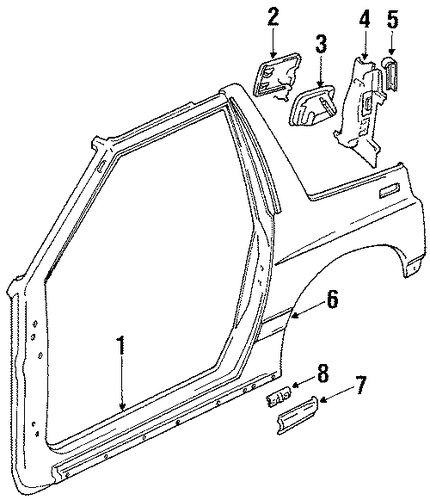 2
3
4
5
6
1
8
7