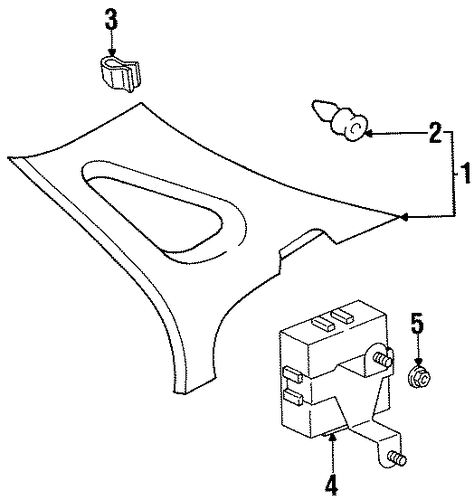 3
2
1
5
4