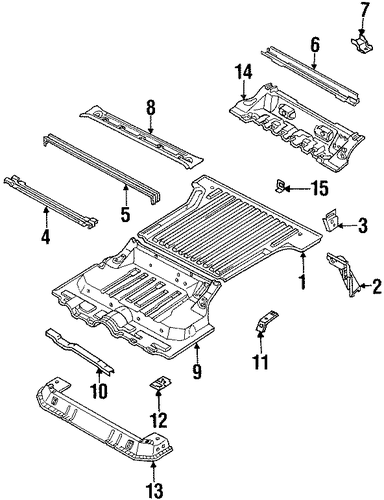 7
6
14
8
5
4
15
3
1
2
9
11
10
12
13