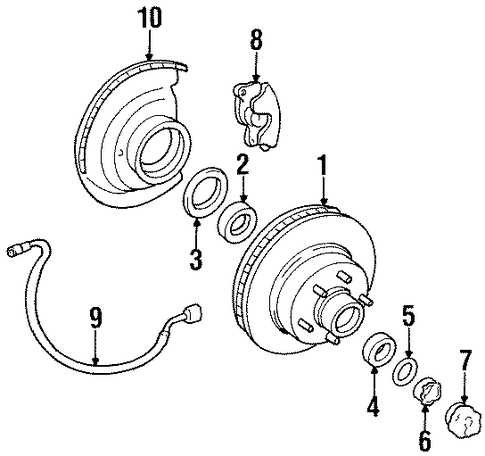 10
8
2
1
3
9
5
7
4
6