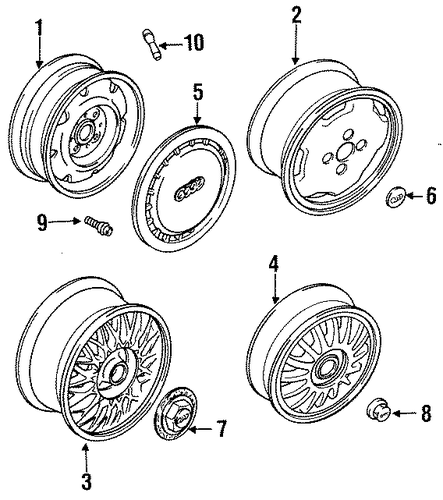 1
10
2
5
6
9
4
3
7
8