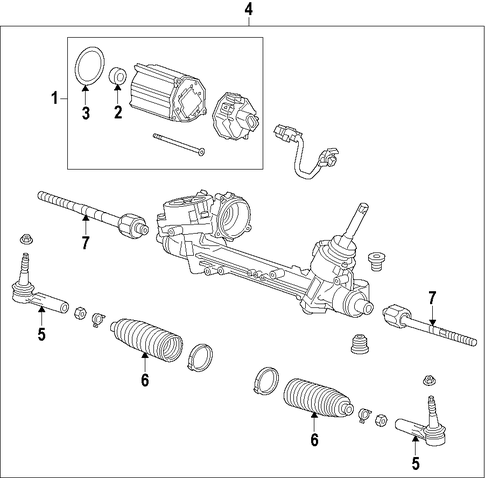 4
1
3
2
7
7
5
6
6
5