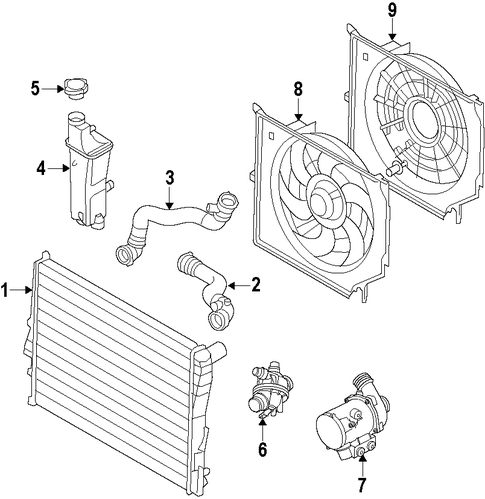 9
5
8
4
3
1
2
6
7