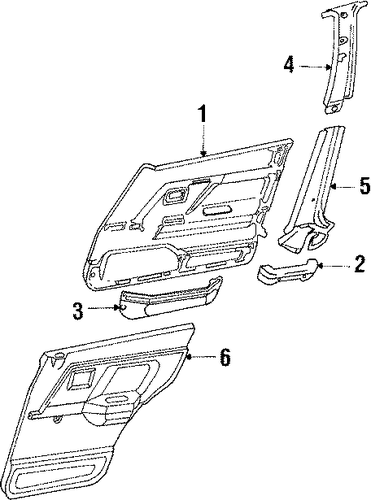 4
1
5
2
3
6